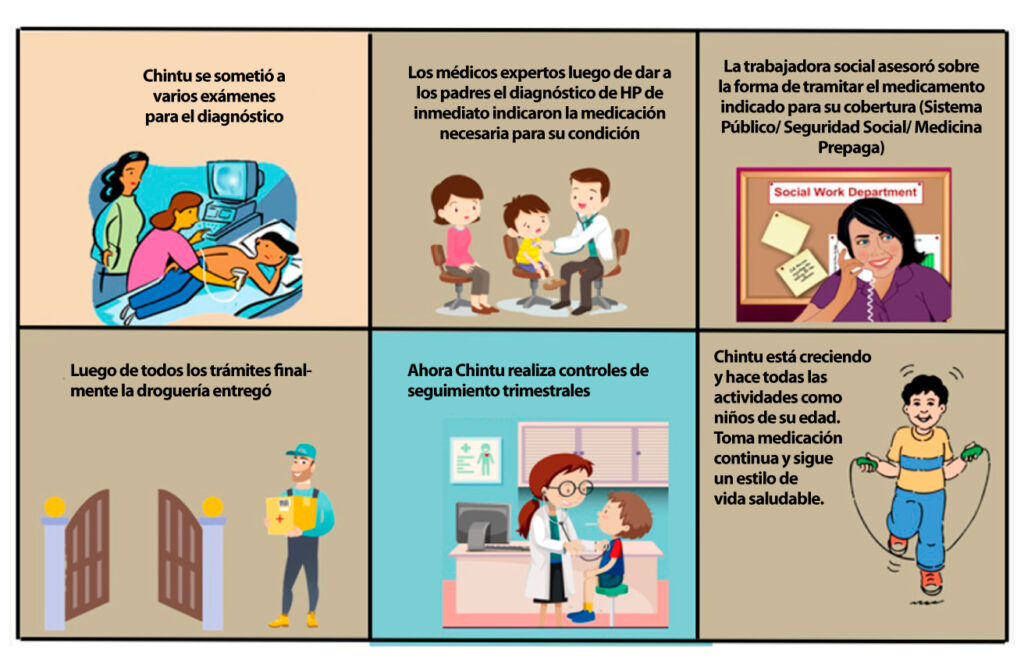 Chintu se sometió a varios exámenes para el diagnóstico

Los médicos expertos luego de dar a los padres el diagnóstico de HP de inmediato indicaron la medicación necesaria para su condición

La trabajadora social asesoró sobre la forma de tramitar el medicamento indicado para su cobertura (Sistema Público/ Seguridad Social/ Medicina Prepaga)

Social Work Department

Luego de todos los trámites finalmente la droguería entregó

Ahora Chintu realiza controles de seguimiento trimestrales

Chintu está creciendo y hace todas las actividades como niños de su edad. Toma medicación continua y sigue un estilo de vida saludable.